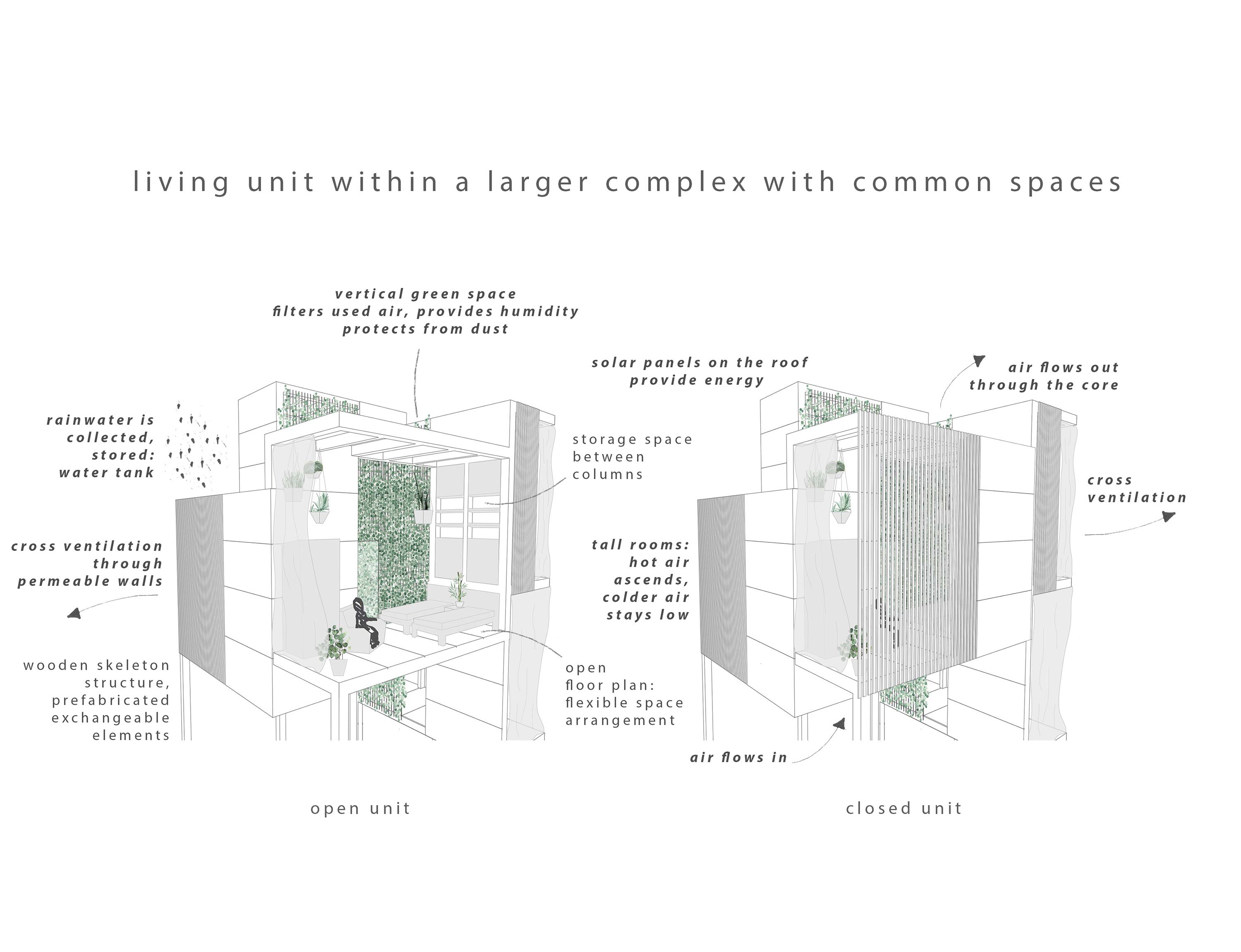 living unit within a larger complex with common spaces

vertical green space
filters used air, provides humidity
protects from dust

rainwater is collected, stored: water tank

storage space between columns

cross ventilation through permeable walls

wooden skeleton structure, prefabricated exchangeable elements

open floor plan: flexible space arrangement

open unit

solar panels on the roof provide energy

air flows out through the core

cross ventilation

tall rooms: hot air ascends, colder air stays low

air flows in

closed unit